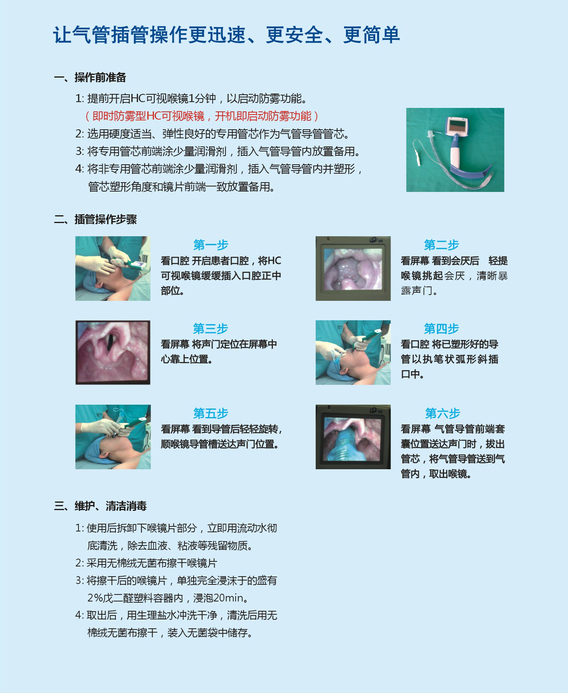 让气管插管操作更迅速、更安全、更简单

一、操作前准备

1: 提前开启HC可视喉镜1分钟，以启动防雾功能。
（即时防雾型HC可视喉镜，开机即启动防雾功能）
2: 选用硬度适当、弹性良好的专用管芯作为气管导管管芯。
3: 将专用管芯前端涂少量润滑剂，插入气管导管内放置备用。
4: 将非专用管芯前端涂少量润滑剂，插入气管导管内并塑形，管芯塑形角度和镜片前端一致放置备用。

二、插管操作步骤

第一步
看口腔 开启患者口腔，将HC可视喉镜缓缓插入口腔正中部位。

第二步
看屏幕 看到会厌后 轻提喉镜挑起会厌，清晰暴露声门。

第三步
看屏幕 将声门定位在屏幕中心靠上位置。

第四步
看口腔 将已塑形好的导管以执笔状弧形斜插口中。

第五步
看屏幕 看到导管后轻轻旋转，顺喉镜导管槽送达声门位置。

第六步
看屏幕 气管导管前端套囊位置送达声门时，拔出管芯，将气管导管送到气管内，取出喉镜。

三、维护、清洁消毒

1: 使用后拆卸下喉镜片部分，立即用流动水彻底清洗，除去血液、粘液等残留物质。
2: 采用无棉绒无菌布擦干喉镜片
3: 将擦干后的喉镜片，单独完全浸沫于的盛有2%戊二醛塑料容器内，浸泡20min。
4: 取出后，用生理盐水冲洗干净，清洗后用无棉绒无菌布擦干，装入无菌袋中储存。